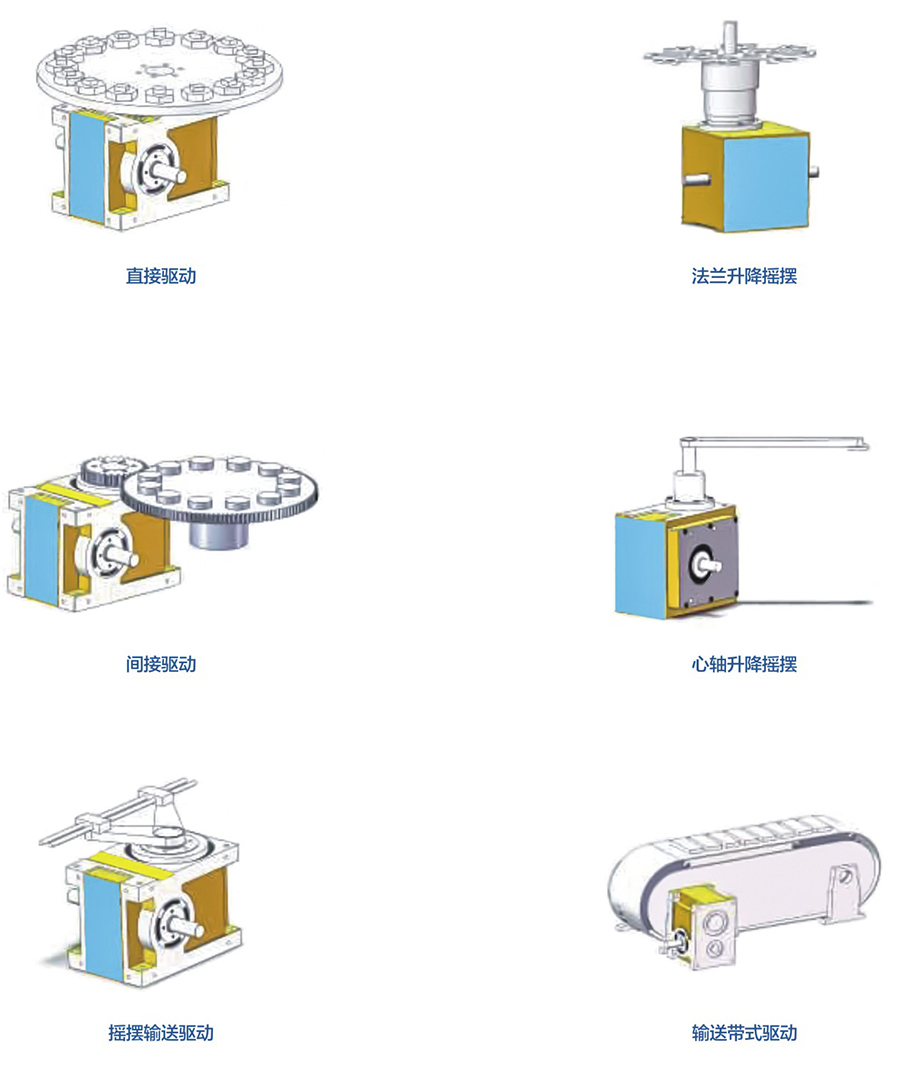 直接驱动

法兰升降摇摆

间接驱动

心轴升降摇摆

摇摆输送驱动

输送带式驱动